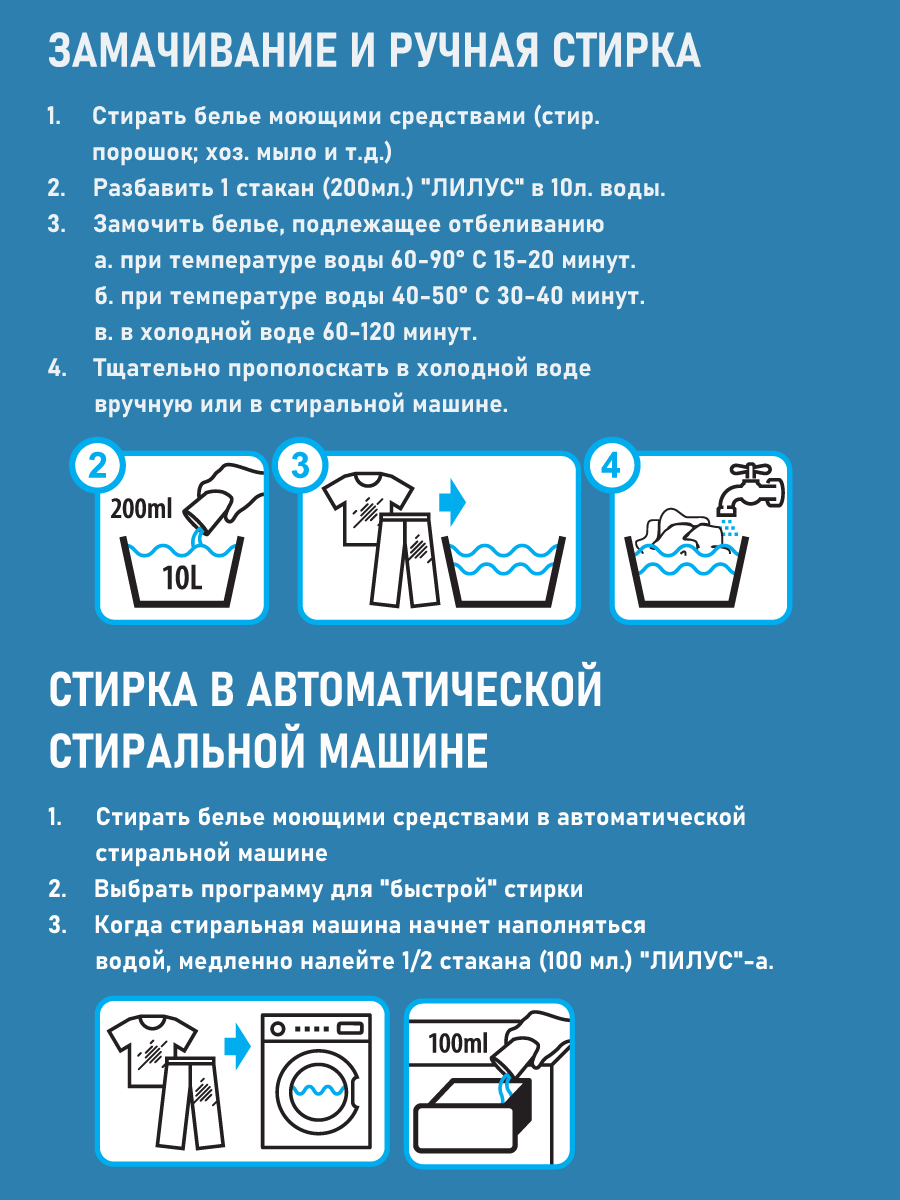 ЗАМАЧИВАНИЕ И РУЧНАЯ СТИРКА

1. Стирать белье моющими средствами (стир. порошок; хоз. мыло и т.д.)
2. Разбавить 1 стакан (200мл.) "ЛИЛУС" в 10л. воды.
3. Замочить белье, подлежащее отбеливанию
а. при температуре воды 60-90° С 15-20 минут.
б. при температуре воды 40-50° С 30-40 минут.
в. в холодной воде 60-120 минут.
4. Тщательно прополоскать в холодной воде вручную или в стиральной машине.

2
200ml
10L
3
4

СТИРКА В АВТОМАТИЧЕСКОЙ СТИРАЛЬНОЙ МАШИНЕ

1. Стирать белье моющими средствами в автоматической стиральной машине
2. Выбрать программу для "быстрой" стирки
3. Когда стиральная машина начнет наполняться водой, медленно налейте 1/2 стакана (100 мл.) "ЛИЛУС"-а.

100ml